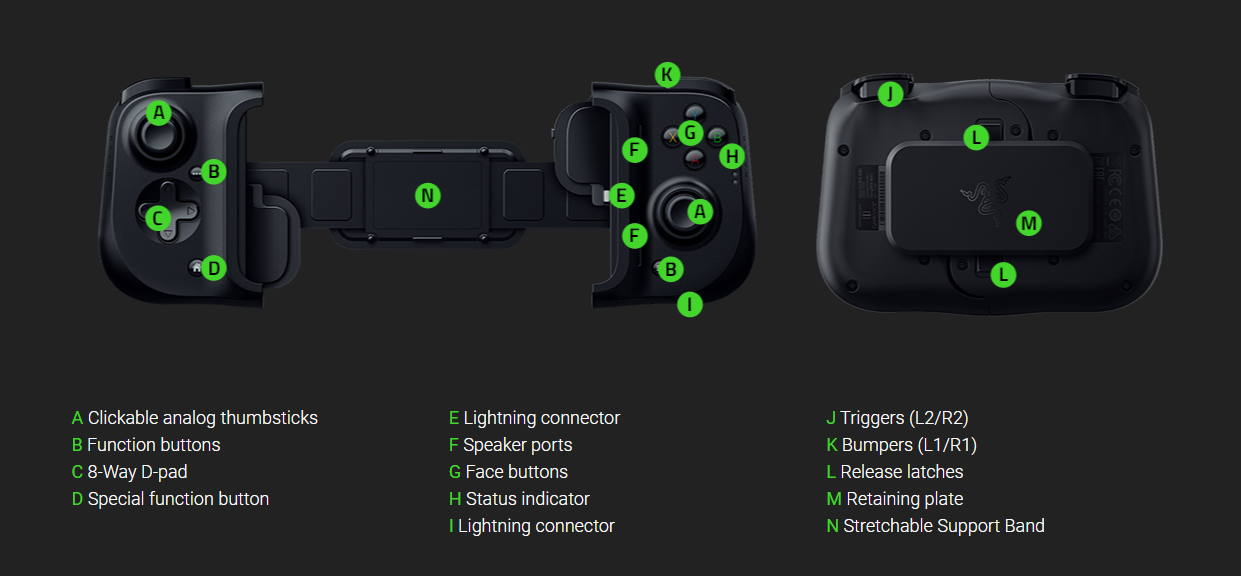 A
B
C
D
N
K
G
F
H
E
A
F
B
I
J
L
M
L

A Clickable analog thumbsticks
B Function buttons
C 8-Way D-pad
D Special function button

E Lightning connector
F Speaker ports
G Face buttons
H Status indicator
I Lightning connector

J Triggers (L2/R2)
K Bumpers (L1/R1)
L Release latches
M Retaining plate
N Stretchable Support Band